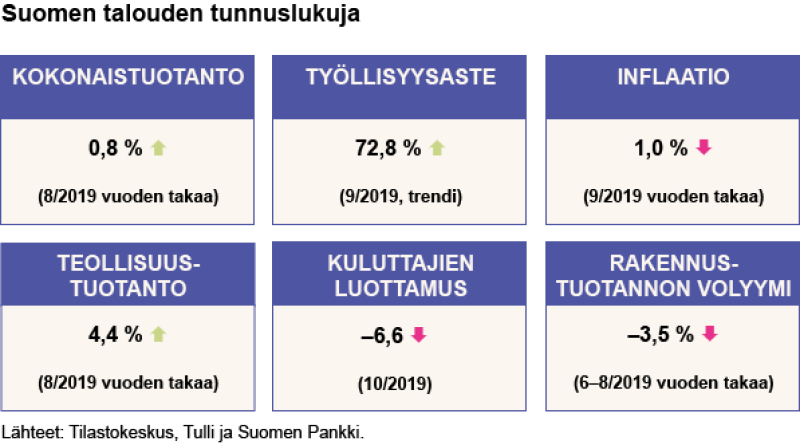 Suomen talouden tunnuslukuja

KOKONAISTUOTANTO

0,8 %

(8/2019 vuoden takaa)

TYÖLLISYYSASTE

72,8 %

(9/2019, trendi)

INFLAATIO

1,0 %

(9/2019 vuoden takaa)

TEOLLISUUSTUOTANTO

4,4 %

(8/2019 vuoden takaa)

KULUTTAJIEN LUOTTAMUS

–6,6

(10/2019)

RAKENNUSTUOTANNON VOLYYMI

–3,5 %

(6–8/2019 vuoden takaa)

Lähteet: Tilastokeskus, Tulli ja Suomen Pankki.