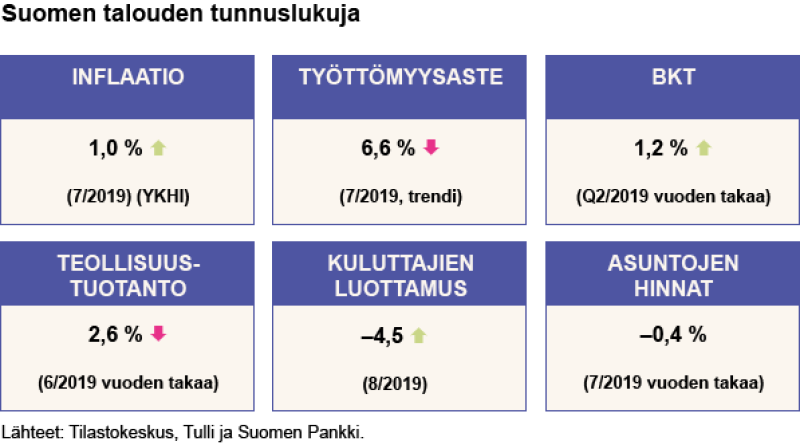 Suomen talouden tunnuslukuja

INFLAATIO

1,0 %

(7/2019) (YKHI)

TYÖTTÖMYYSASTE

6,6 %

(7/2019, trendi)

BKT

1,2 %

(Q2/2019 vuoden takaa)

TEOLLISUUSTUOTANTO

2,6 %

(6/2019 vuoden takaa)

KULUTTAJIEN LUOTTAMUS

–4,5

(8/2019)

ASUNTOJEN HINNAT

–0,4 %

(7/2019 vuoden takaa)

Lähteet: Tilastokeskus, Tulli ja Suomen Pankki.