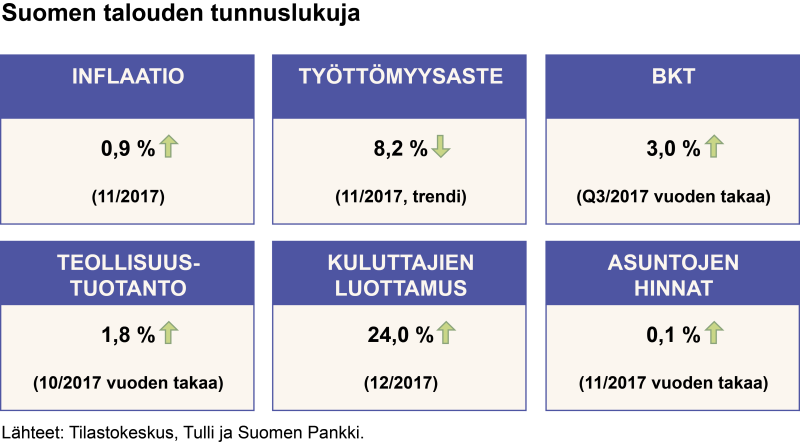 Suomen talouden tunnuslukuja

INFLAATIO

0,9 %

(11/2017)

TYÖTTÖMYYSASTE

8,2 %

(11/2017, trendi)

BKT

3,0 %

(Q3/2017 vuoden takaa)

TEOLLISUUS-TUOTANTO

1,8 %

(10/2017 vuoden takaa)

KULUTTAJIEN LUOTTAMUS

24,0 %

(12/2017)

ASUNTOJEN HINNAT

0,1 %

(11/2017 vuoden takaa)

Lähteet: Tilastokeskus, Tulli ja Suomen Pankki.